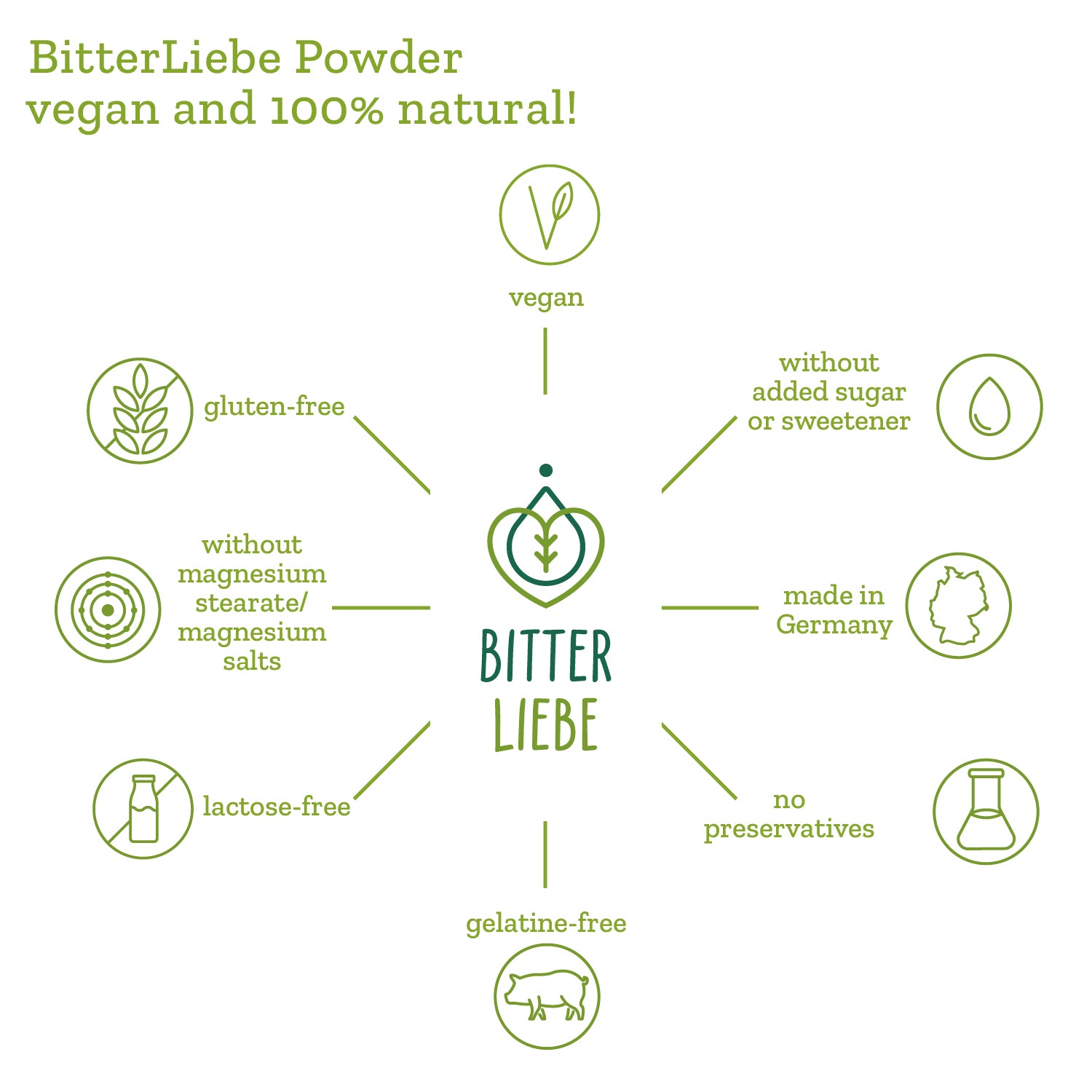 BitterLiebe Powder
vegan and 100% natural!

vegan

gluten-free

without added sugar or sweetener

without magnesium stearate/ magnesium salts

BITTER LIEBE

made in Germany

lactose-free

no preservatives

gelatine-free